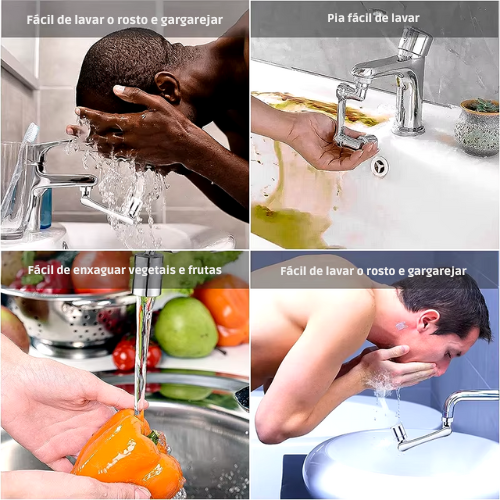 Fácil de lavar o rosto e gargarejar

Pia fácil de lavar

Fácil de enxaguar vegetais e frutas

Fácil de lavar o rosto e gargarejar